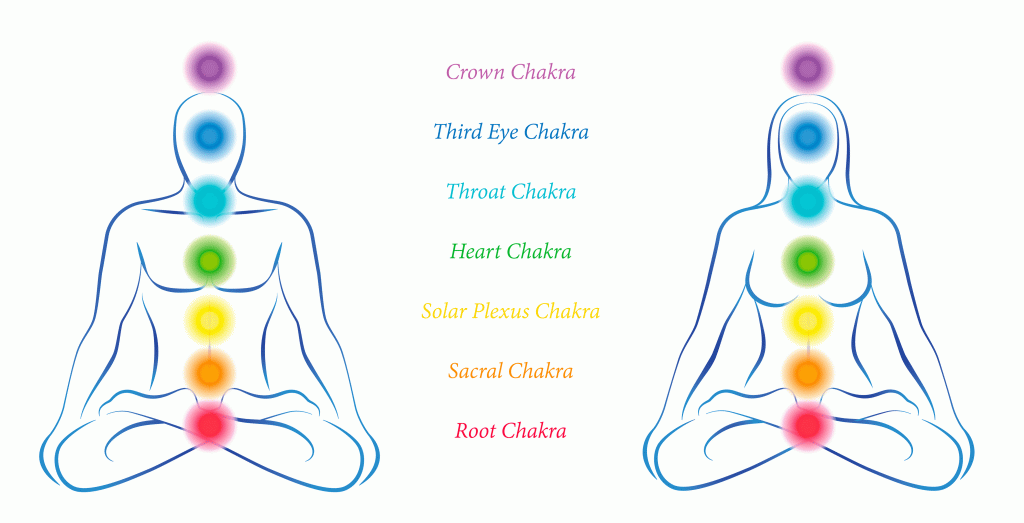 Crown Chakra

Third Eye Chakra

Throat Chakra

Heart Chakra

Solar Plexus Chakra

Sacral Chakra

Root Chakra